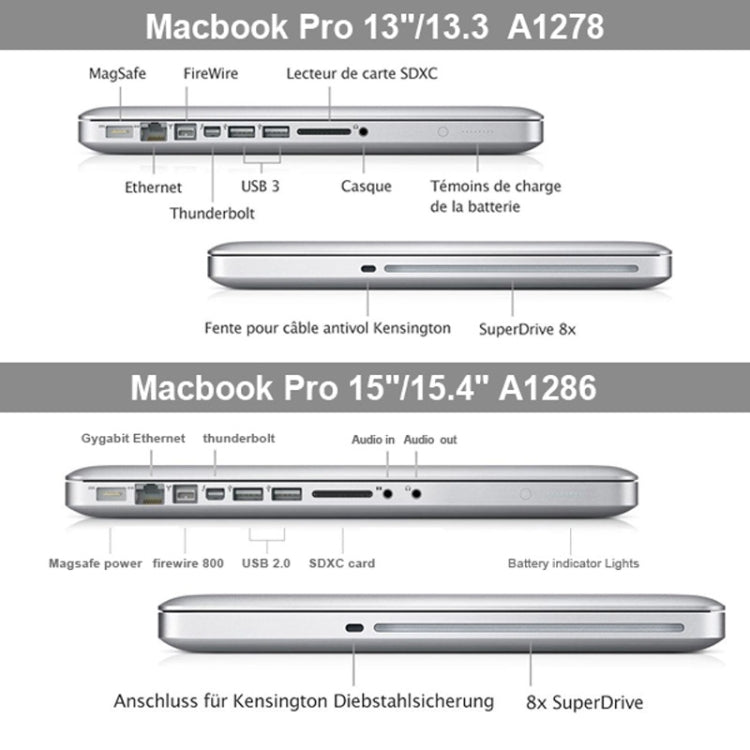 Macbook Pro 13"/13.3 A1278

MagSafe

FireWire

Lecteur de carte SDXC

Ethernet

Thunderbolt

USB 3

Casque

Témoins de charge de la batterie

Fente pour câble antivol Kensington

SuperDrive 8x

Macbook Pro 15"/15.4" A1286

Gygabit Ethernet

thunderbolt

Audio in

Audio out

Magsafe power

firewire 800

USB 2.0

SDXC card

Battery indicator Lights

Anschluss für Kensington Diebstahlsicherung

8x SuperDrive