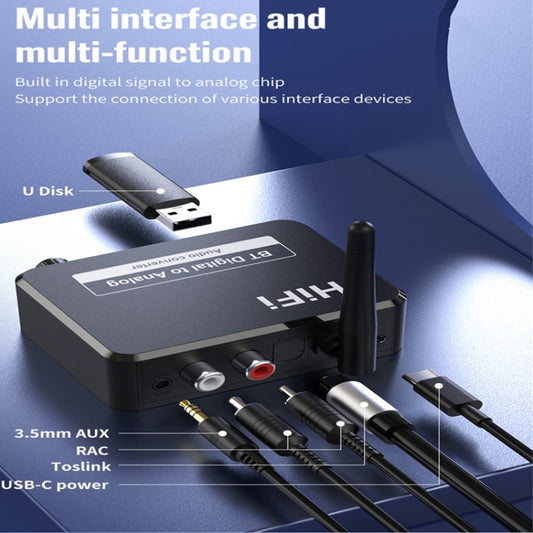 Multi interface and multi-function

Built in digital signal to analog chip
Support the connection of various interface devices

U Disk

HiFi

BT Digital to Analog
Audio converter

3.5mm AUX
RAC
Toslink
USB-C power