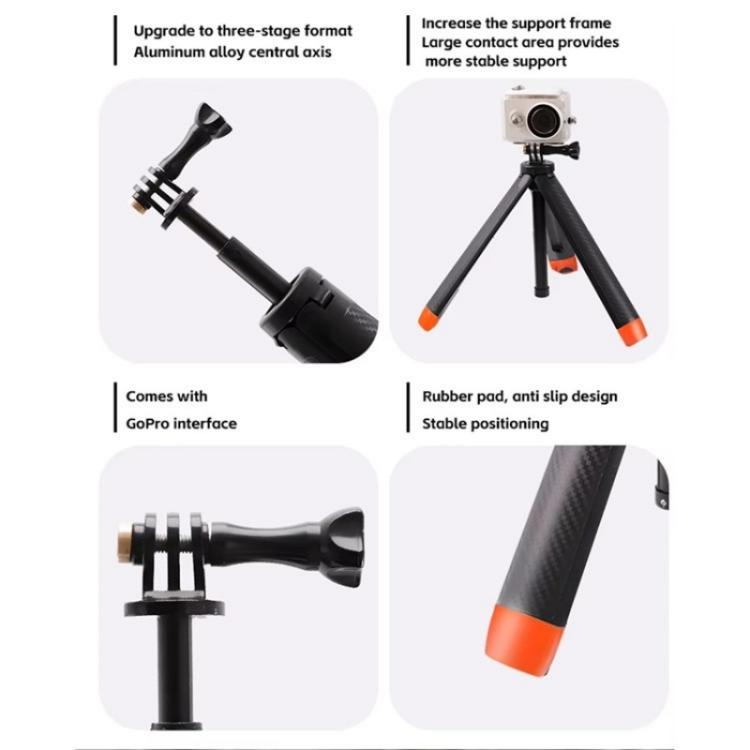 Upgrade to three-stage format
Aluminum alloy central axis

Increase the support frame
Large contact area provides more stable support

Comes with
GoPro interface

Rubber pad, anti slip design
Stable positioning