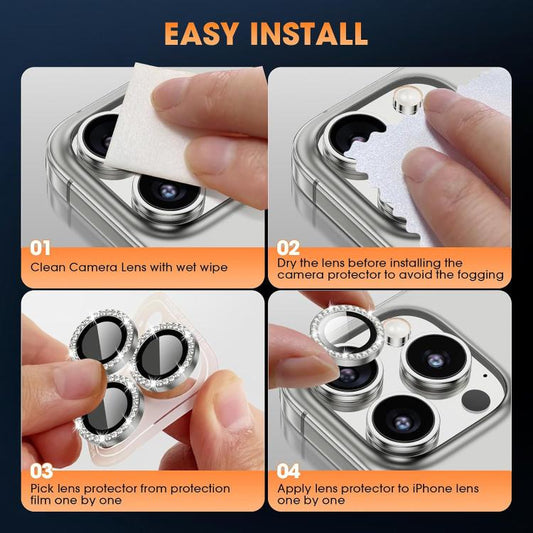 EASY INSTALL

01
Clean Camera Lens with wet wipe

02
Dry the lens before installing the camera protector to avoid the fogging

03
Pick lens protector from protection film one by one

04
Apply lens protector to iPhone lens one by one