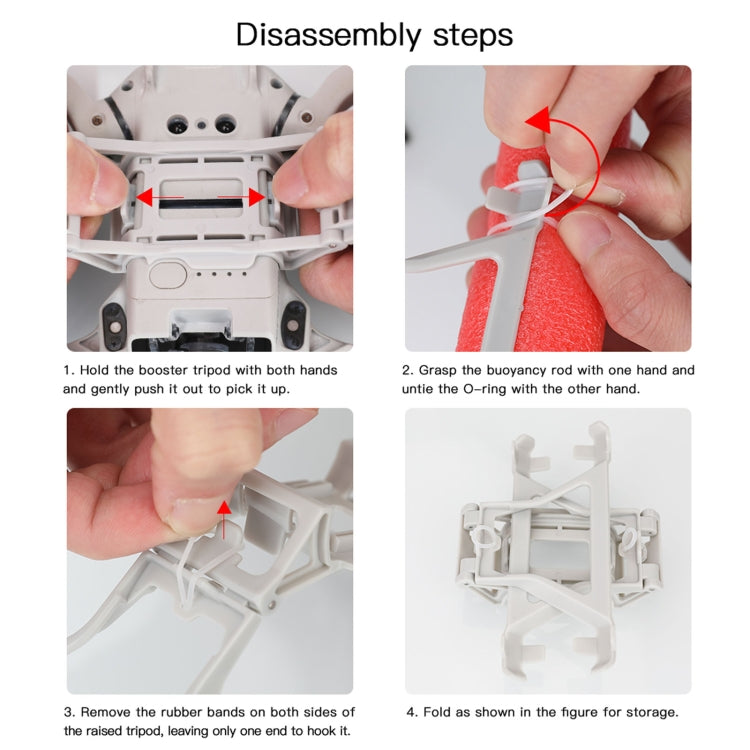 Disassembly steps

1. Hold the booster tripod with both hands and gently push it out to pick it up.

2. Grasp the buoyancy rod with one hand and untie the O-ring with the other hand.

3. Remove the rubber bands on both sides of the raised tripod, leaving only one end to hook it.

4. Fold as shown in the figure for storage.