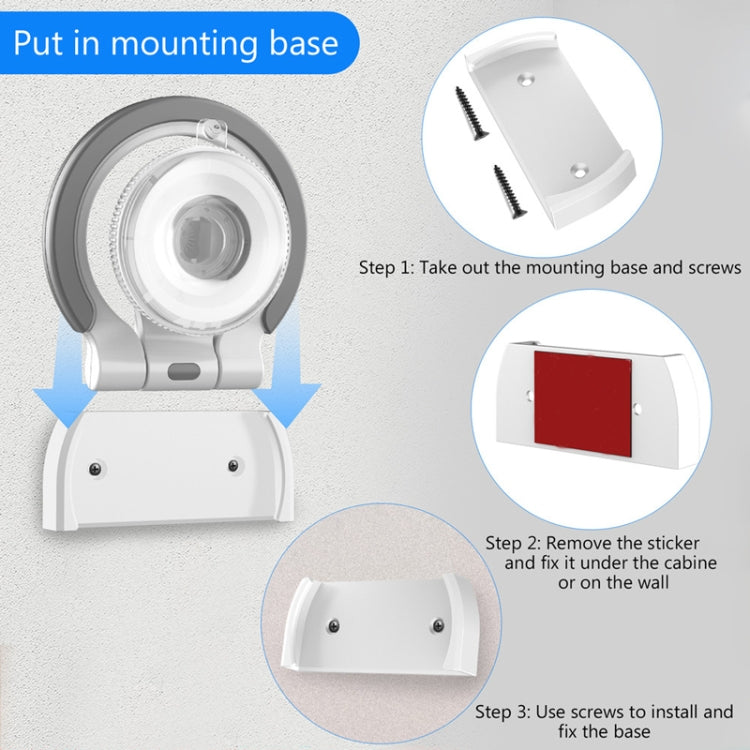 Put in mounting base

Step 1: Take out the mounting base and screws

Step 2: Remove the sticker and fix it under the cabine or on the wall

Step 3: Use screws to install and fix the base