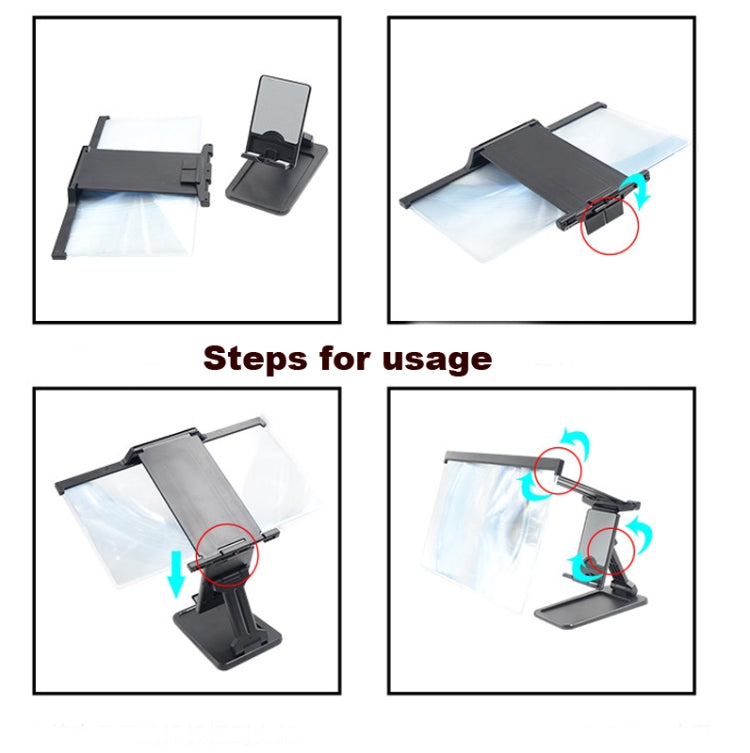 Steps for usage