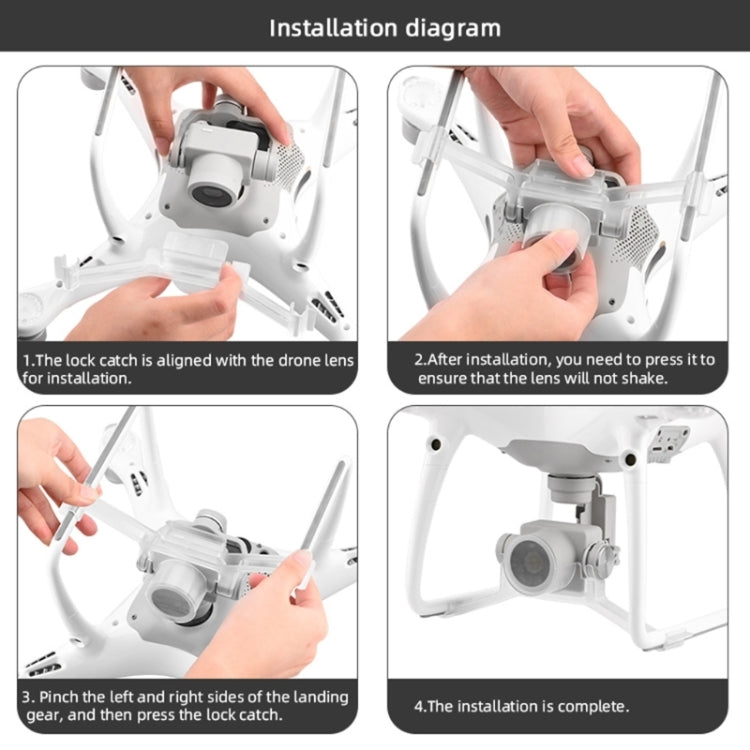 Installation diagram

1.The lock catch is aligned with the drone lens for installation.

2.After installation, you need to press it to ensure that the lens will not shake.

3. Pinch the left and right sides of the landing gear, and then press the lock catch.

4.The installation is complete.