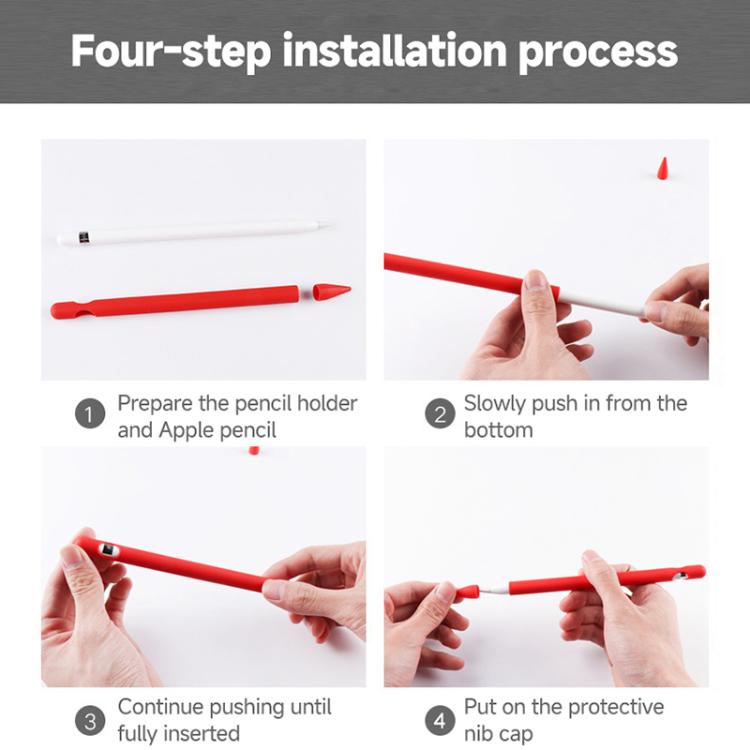 Four-step installation process

1 Prepare the pencil holder and Apple pencil

2 Slowly push in from the bottom

3 Continue pushing until fully inserted

4 Put on the protective nib cap