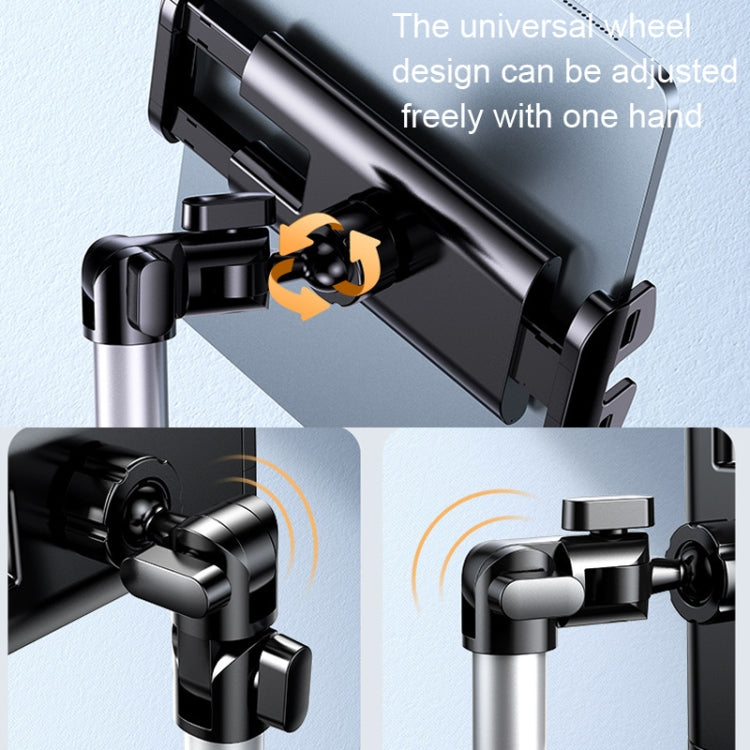 The universal wheel design can be adjusted freely with one hand