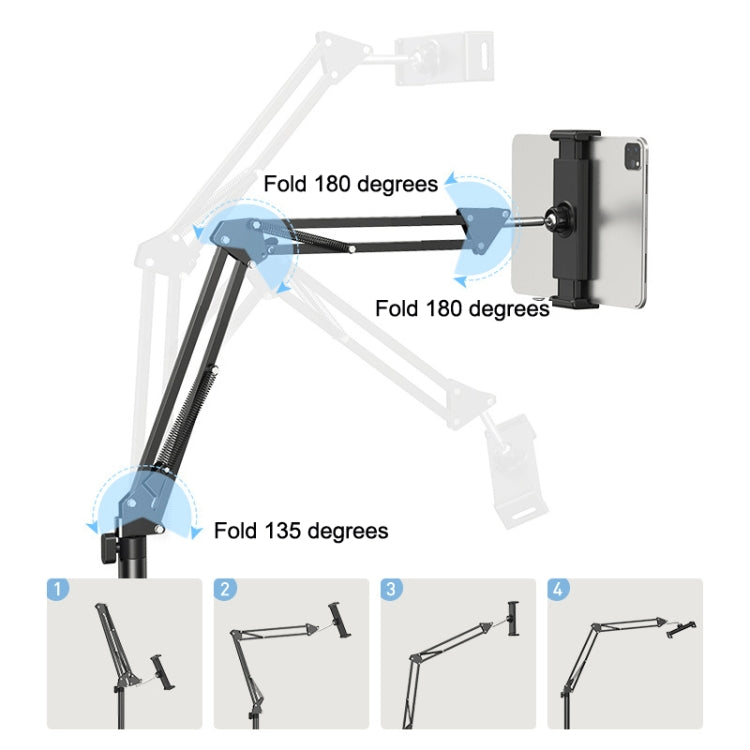 Fold 180 degrees

Fold 180 degrees

Fold 135 degrees

1

2

3

4