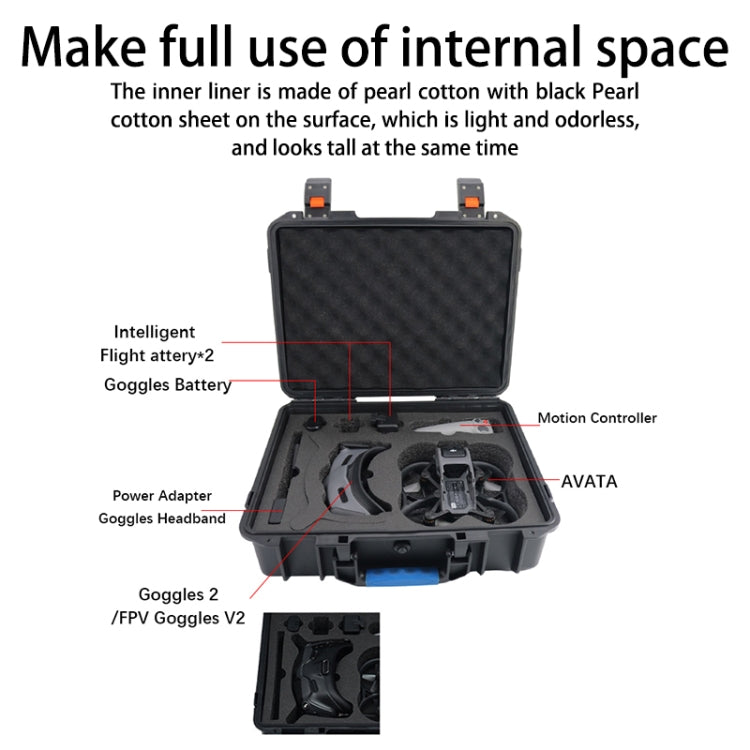 Make full use of internal space

The inner liner is made of pearl cotton with black Pearl cotton sheet on the surface, which is light and odorless, and looks tall at the same time

Intelligent
Flight attery*2

Goggles Battery

Motion Controller

AVATA

Power Adapter
Goggles Headband

Goggles 2
/FPV Goggles V2