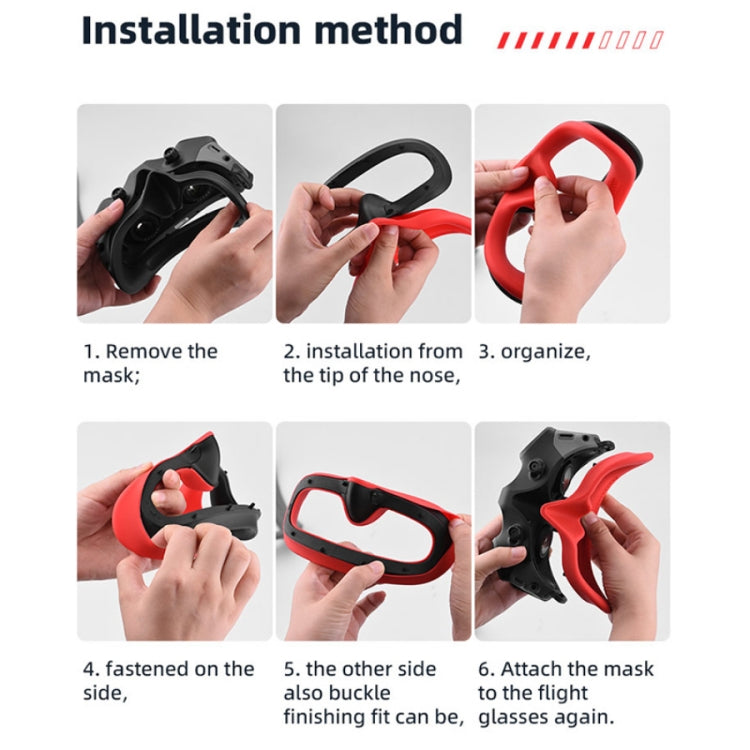 Installation method

1. Remove the mask;

2. installation from the tip of the nose,

3. organize,

4. fastened on the side,

5. the other side also buckle finishing fit can be,

6. Attach the mask to the flight glasses again.