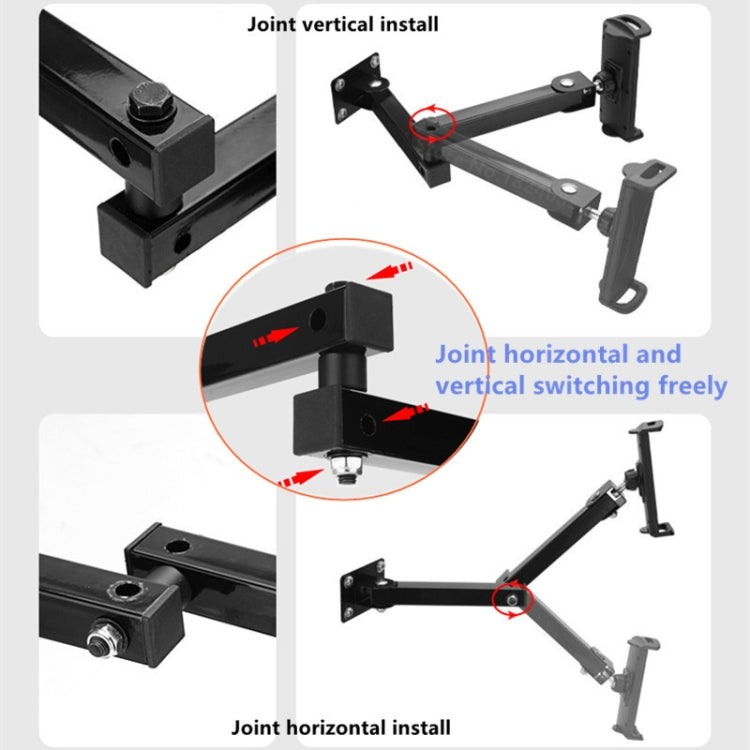 Joint vertical install

Joint horizontal and vertical switching freely

Joint horizontal install