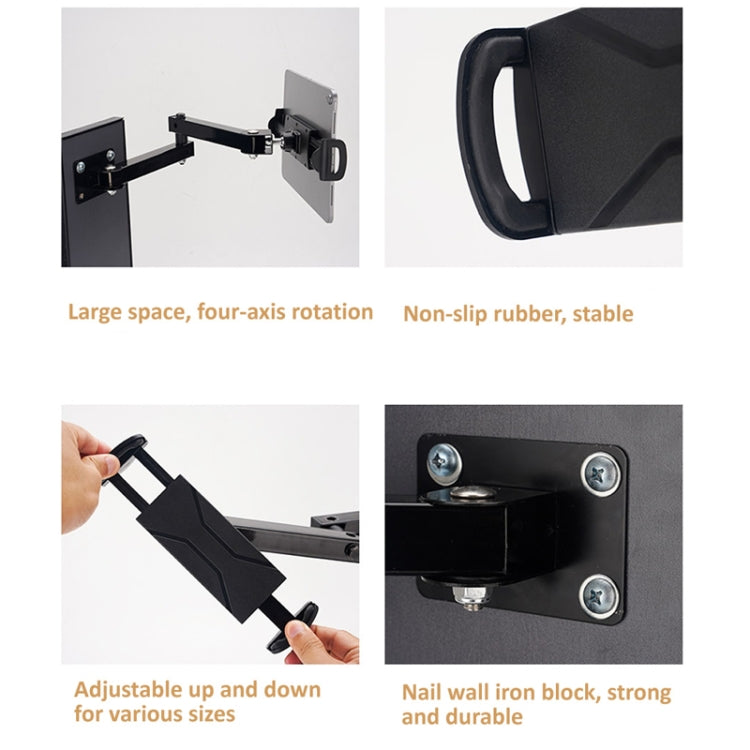 Large space, four-axis rotation

Non-slip rubber, stable

Adjustable up and down for various sizes

Nail wall iron block, strong and durable