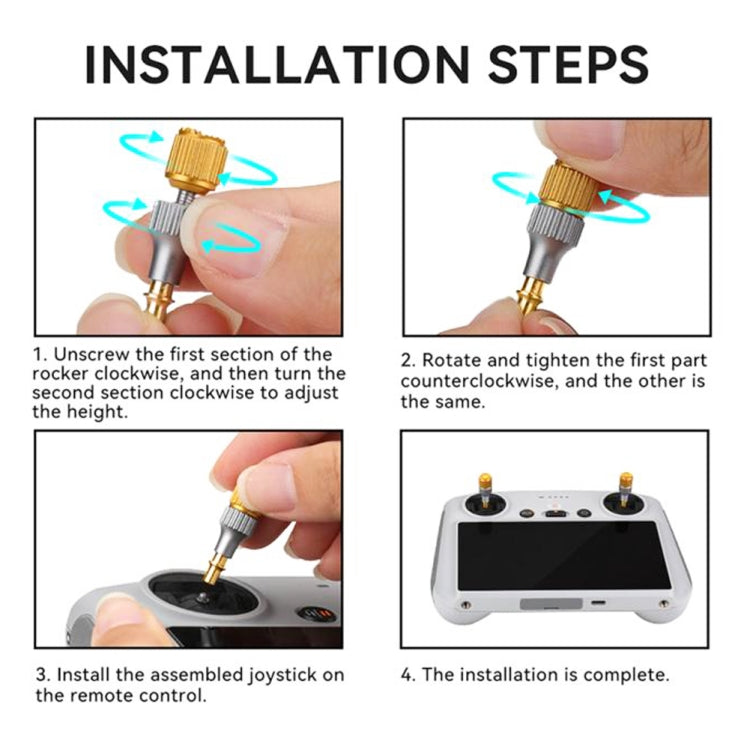 INSTALLATION STEPS

1. Unscrew the first section of the rocker clockwise, and then turn the second section clockwise to adjust the height.

2. Rotate and tighten the first part counterclockwise, and the other is the same.

3. Install the assembled joystick on the remote control.

4. The installation is complete.