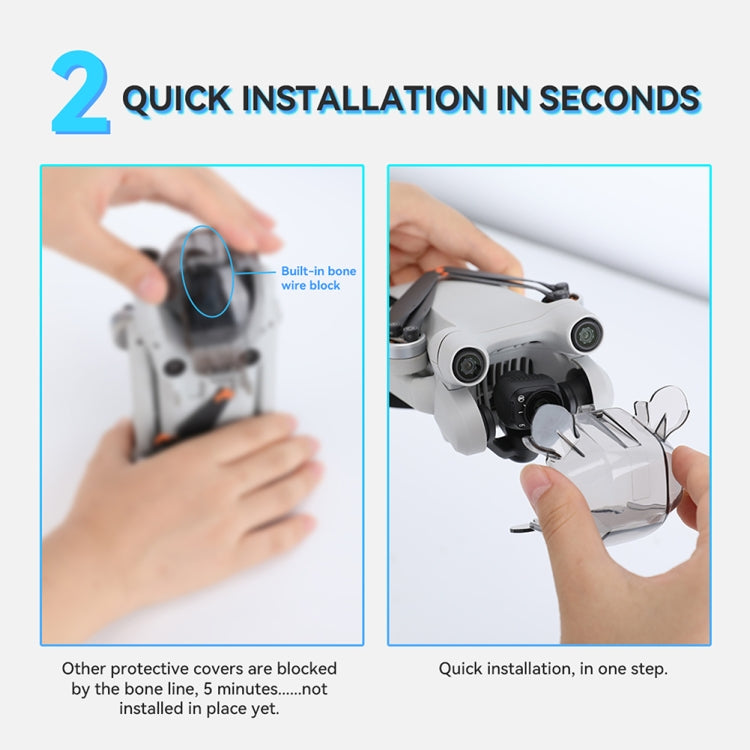 2 QUICK INSTALLATION IN SECONDS

Built-in bone wire block

Other protective covers are blocked by the bone line, 5 minutes......not installed in place yet.

Quick installation, in one step.