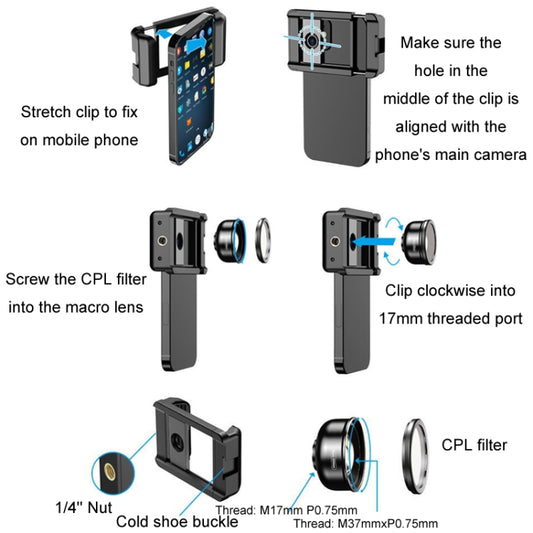 Stretch clip to fix on mobile phone

Make sure the hole in the middle of the clip is aligned with the phone's main camera

Screw the CPL filter into the macro lens

Clip clockwise into 17mm threaded port

1/4'' Nut

Cold shoe buckle

Thread: M17mm P0.75mm

Thread: M37mmxP0.75mm

CPL filter