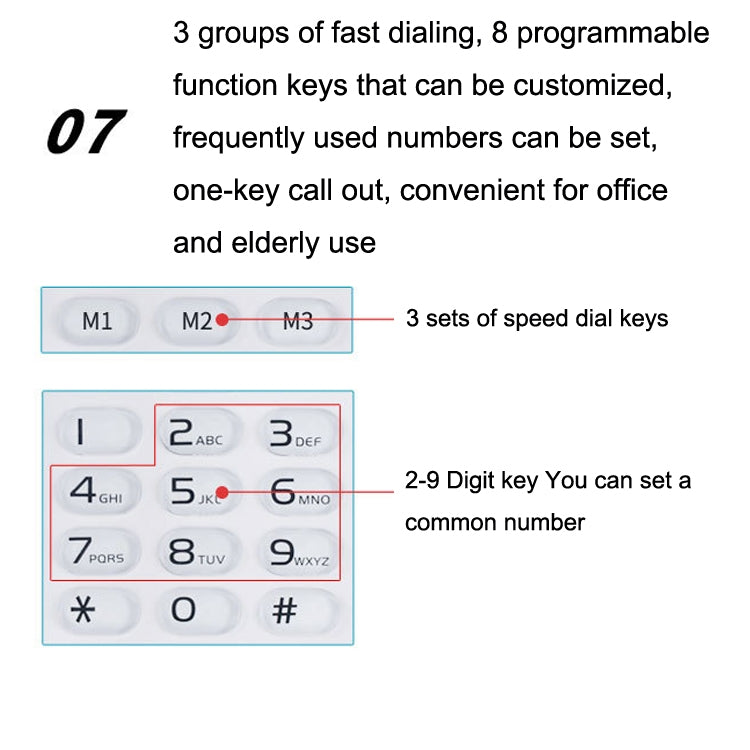 07

3 groups of fast dialing, 8 programmable function keys that can be customized, frequently used numbers can be set, one-key call out, convenient for office and elderly use

M1 M2 M3

3 sets of speed dial keys

1
2 ABC
3 DEF
4 GHI
5 JKL
6 MNO
7 PQRS
8 TUV
9 WXYZ
*
0
#

2-9 Digit key You can set a common number