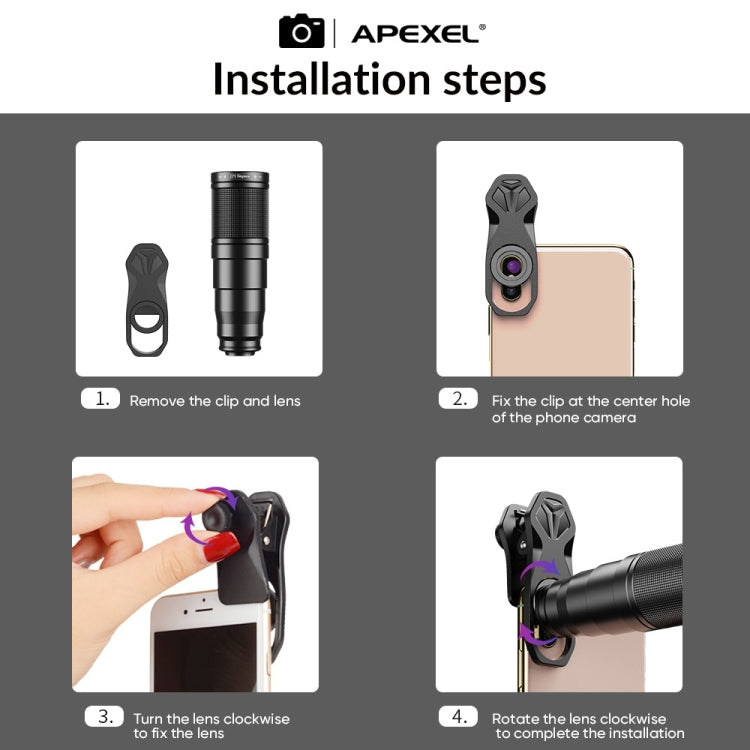 APEXEL®

Installation steps

1. Remove the clip and lens

2. Fix the clip at the center hole of the phone camera

3. Turn the lens clockwise to fix the lens

4. Rotate the lens clockwise to complete the installation