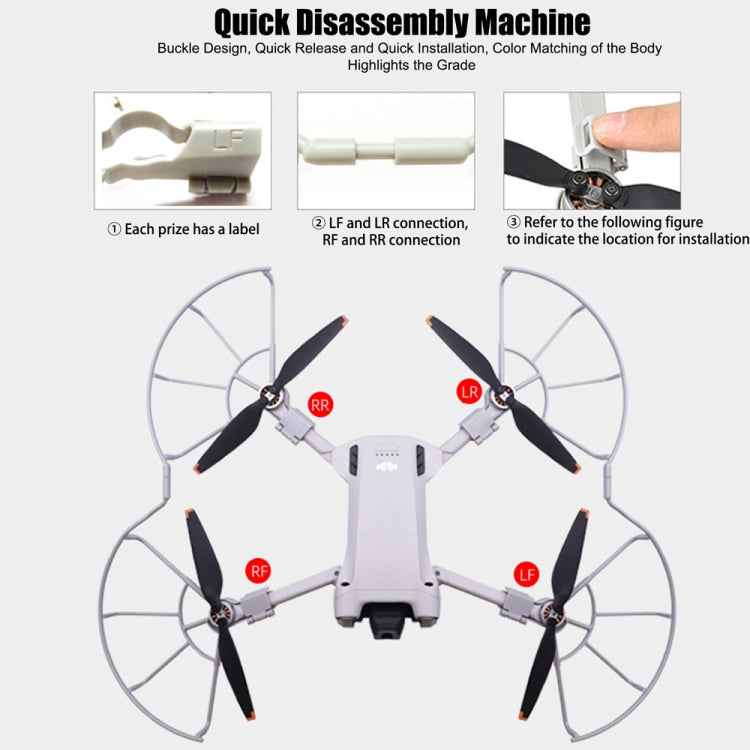 Quick Disassembly Machine

Buckle Design, Quick Release and Quick Installation, Color Matching of the Body Highlights the Grade

LF

① Each prize has a label

② LF and LR connection, RF and RR connection

③ Refer to the following figure to indicate the location for installation

RR

LR

RF

LF