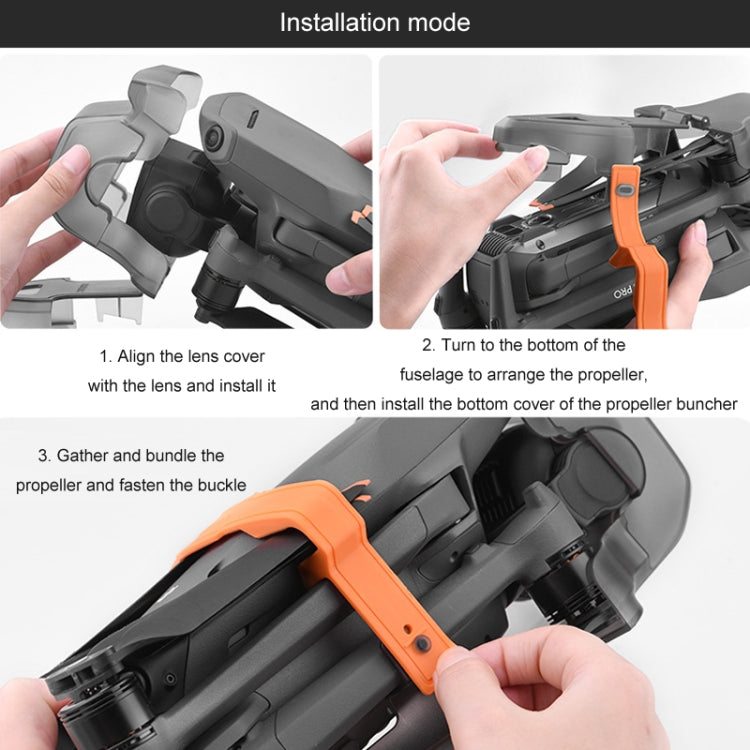 Installation mode

1. Align the lens cover with the lens and install it

2. Turn to the bottom of the fuselage to arrange the propeller, and then install the bottom cover of the propeller buncher

3. Gather and bundle the propeller and fasten the buckle

PRO