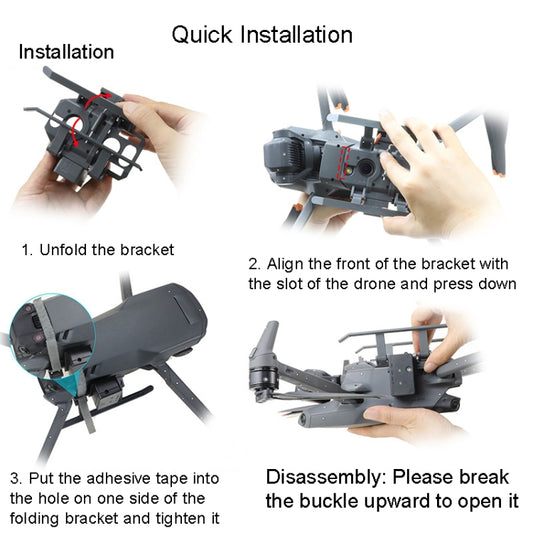 Quick Installation

Installation

1. Unfold the bracket

2. Align the front of the bracket with the slot of the drone and press down

3. Put the adhesive tape into the hole on one side of the folding bracket and tighten it

Disassembly: Please break the buckle upward to open it