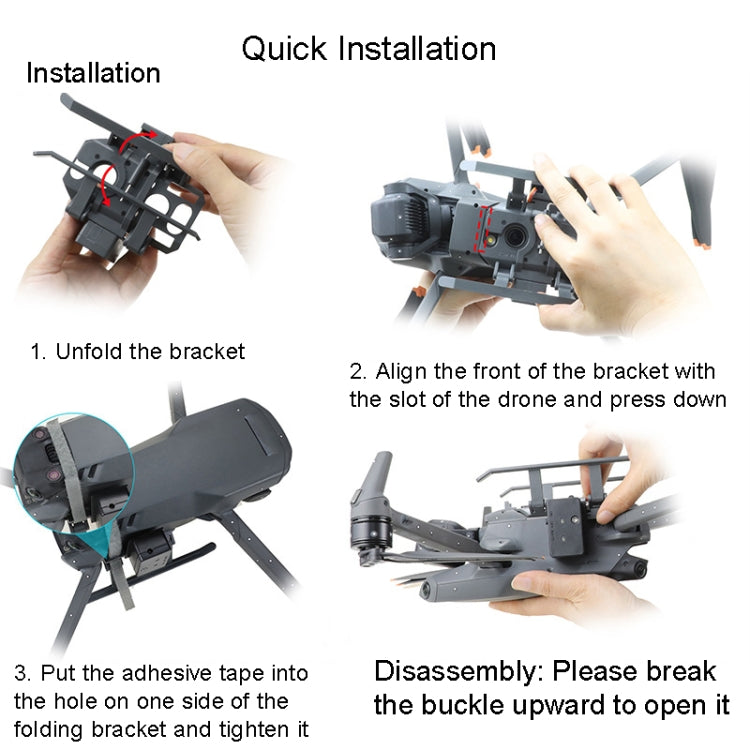 Quick Installation

Installation

1. Unfold the bracket

2. Align the front of the bracket with the slot of the drone and press down

3. Put the adhesive tape into the hole on one side of the folding bracket and tighten it

Disassembly: Please break the buckle upward to open it