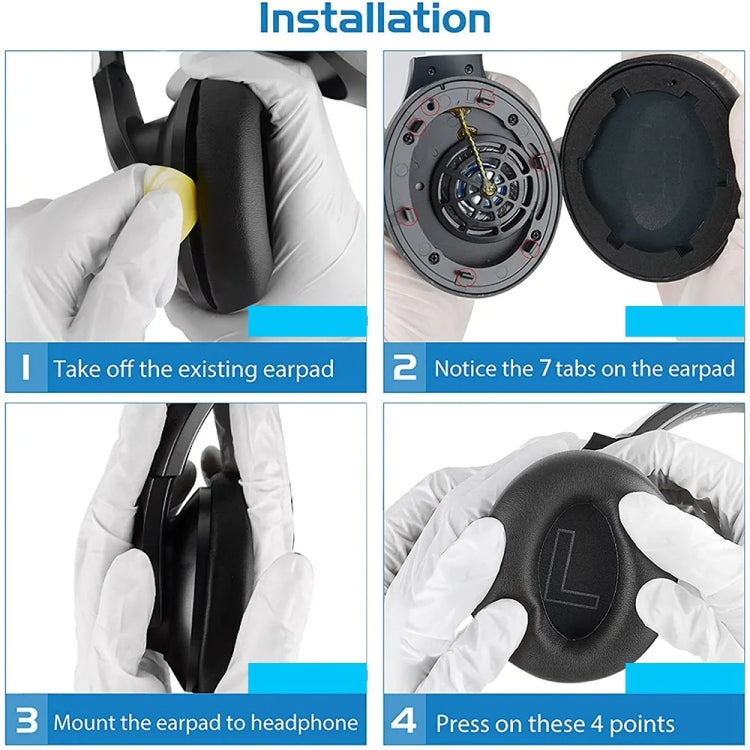 Installation

1 Take off the existing earpad

2 Notice the 7 tabs on the earpad

3 Mount the earpad to headphone

L

4 Press on these 4 points