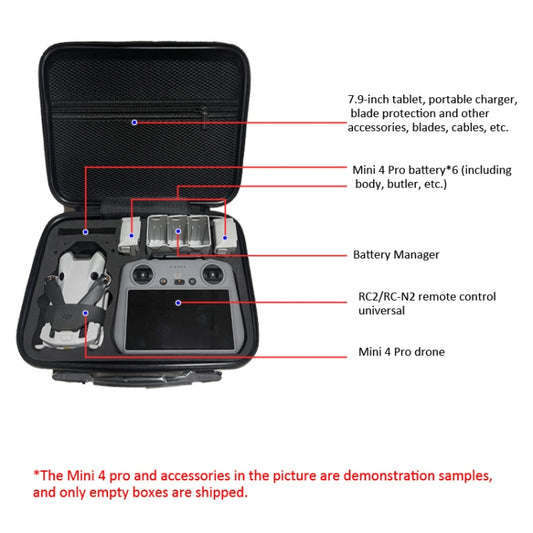 7.9-inch tablet, portable charger, blade protection and other accessories, blades, cables, etc.

Mini 4 Pro battery*6 (including body, butler, etc.)

Battery Manager

RC2/RC-N2 remote control universal

Mini 4 Pro drone

*The Mini 4 pro and accessories in the picture are demonstration samples, and only empty boxes are shipped.