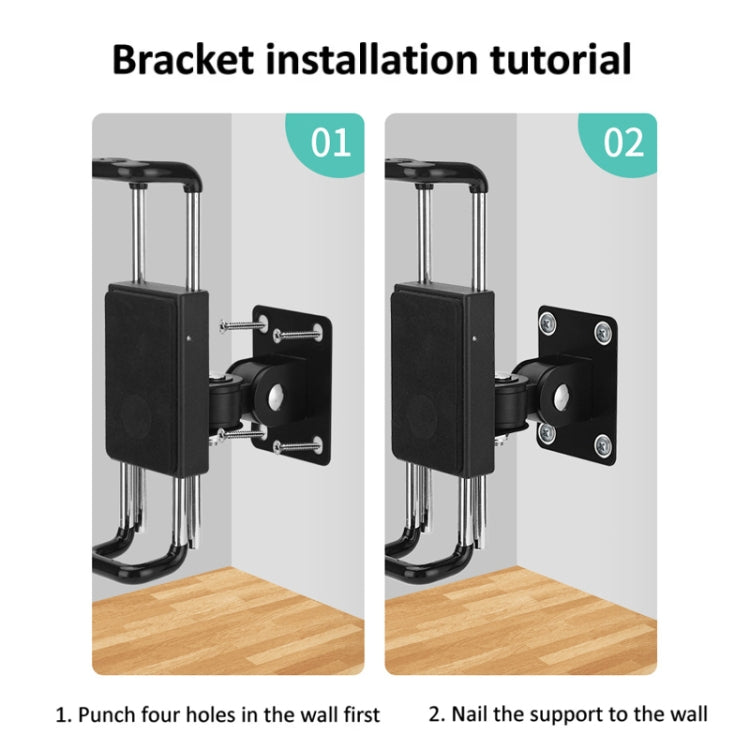 Bracket installation tutorial

01

02

1. Punch four holes in the wall first

2. Nail the support to the wall