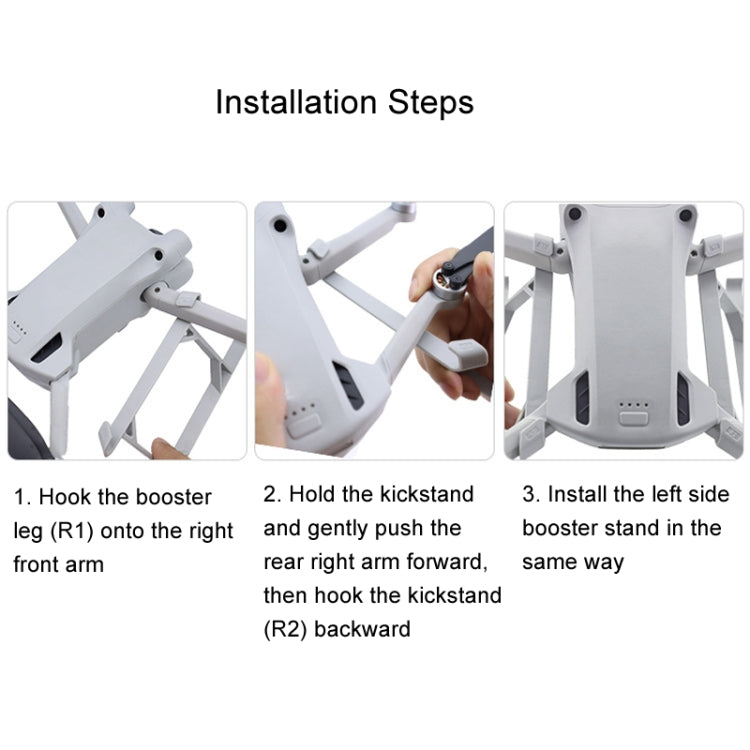 Installation Steps

1. Hook the booster leg (R1) onto the right front arm

2. Hold the kickstand and gently push the rear right arm forward, then hook the kickstand (R2) backward

3. Install the left side booster stand in the same way