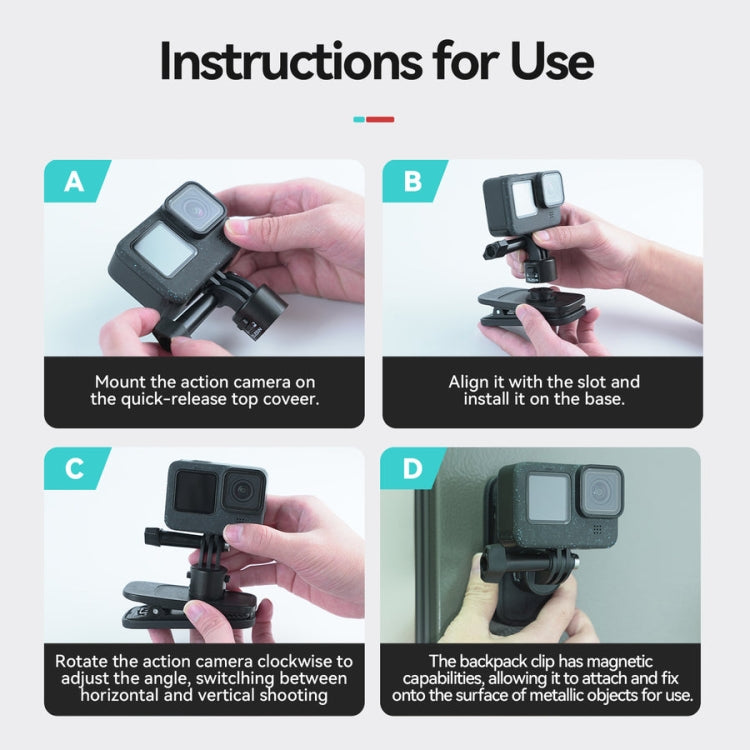 Instructions for Use

A

Mount the action camera on the quick-release top coveer.

B

Align it with the slot and install it on the base.

C

Rotate the action camera clockwise to adjust the angle, switclhing between horizontal and vertical shooting

D

The backpack clip has magnetic capabilities, allowing it to attach and fix onto the surface of metallic objects for use.