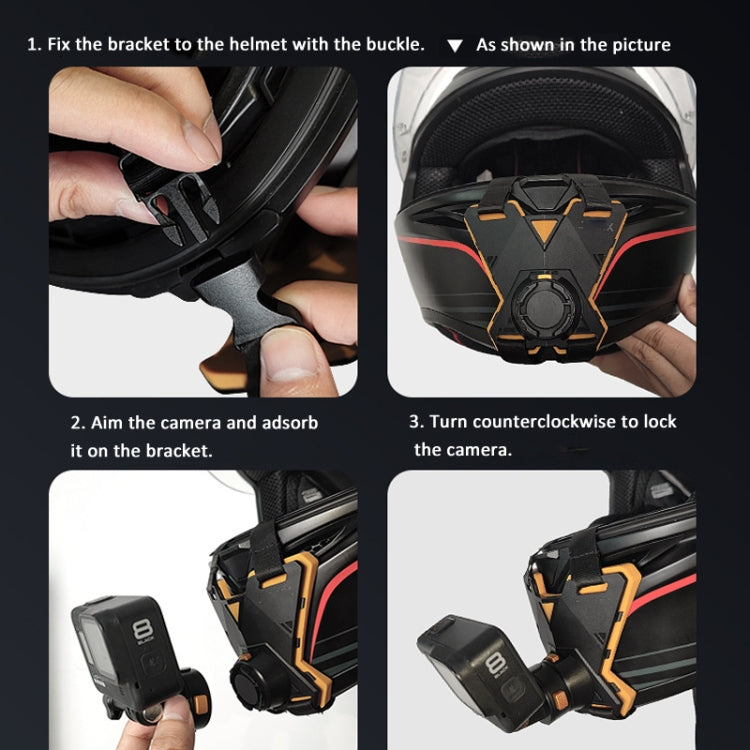 1. Fix the bracket to the helmet with the buckle. ▼ As shown in the picture

2. Aim the camera and adsorb it on the bracket.

3. Turn counterclockwise to lock the camera.

8 BLACK

8 BLACK