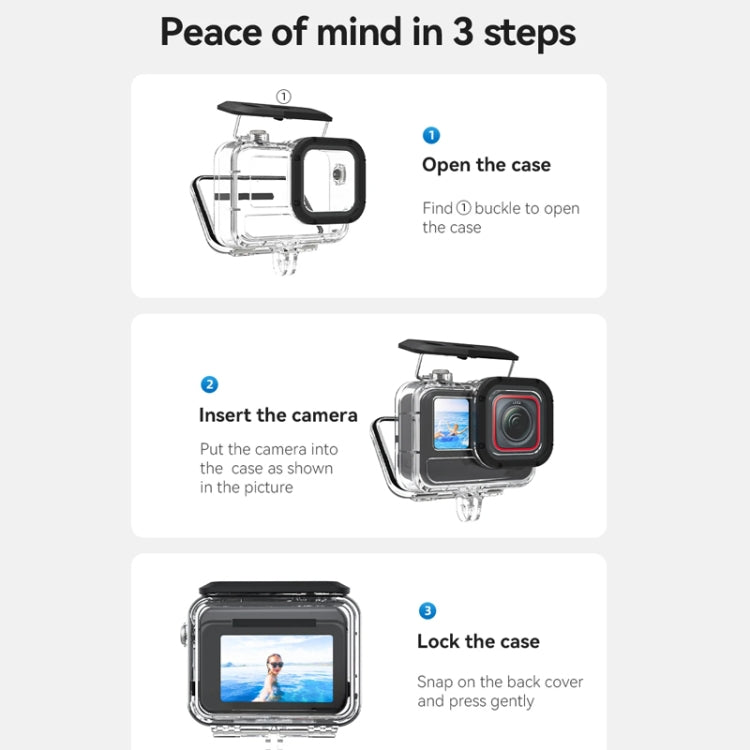 Peace of mind in 3 steps

①

1

Open the case

Find ① buckle to open the case

2

Insert the camera

Put the camera into the case as shown in the picture

3

Lock the case

Snap on the back cover and press gently