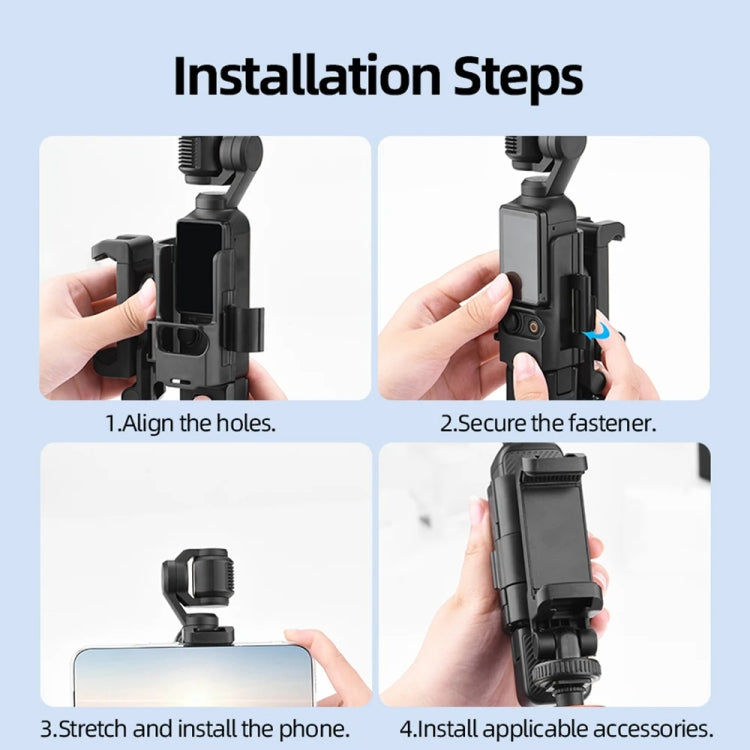 Installation Steps

1.Align the holes.

2.Secure the fastener.

3.Stretch and install the phone.

4.Install applicable accessories.