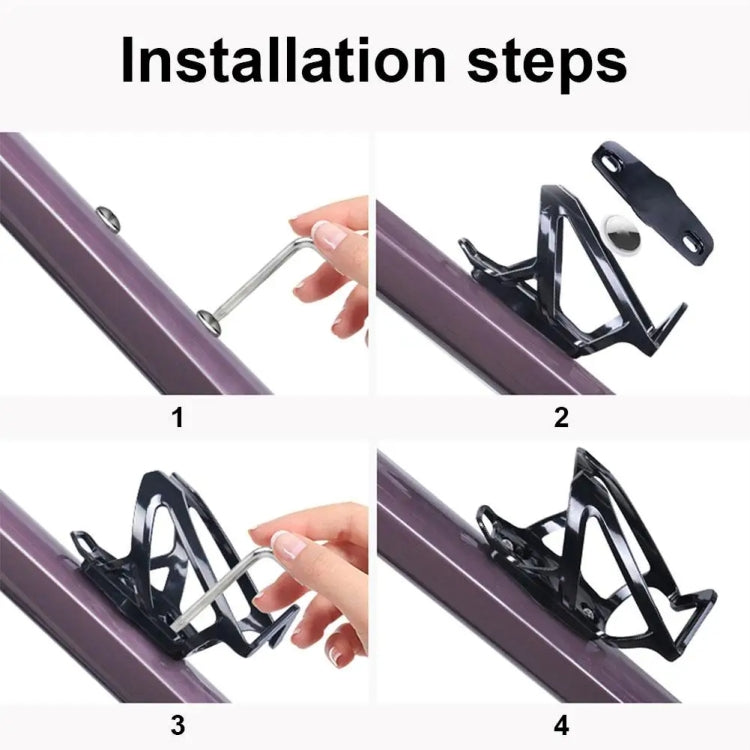 Installation steps

1

2

3

4