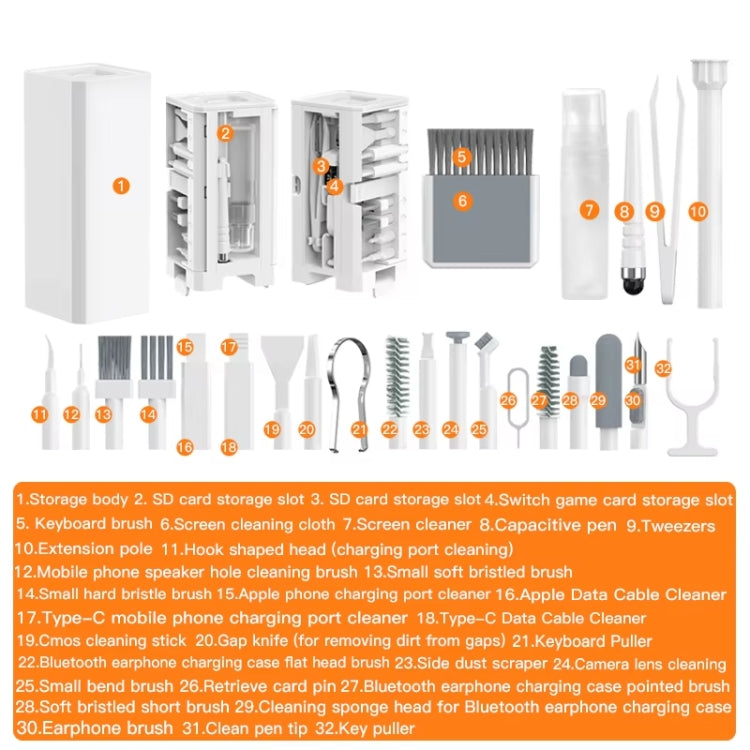 1 2 3 4 5 6 7 8 9 10

11 12 13 14 15 16 17 18 19 20 21 22 23 24 25 26 27 28 29 30 31 32

1.Storage body 2. SD card storage slot 3. SD card storage slot 4.Switch game card storage slot 5. Keyboard brush 6.Screen cleaning cloth 7.Screen cleaner 8.Capacitive pen 9.Tweezers 10.Extension pole 11.Hook shaped head (charging port cleaning) 12.Mobile phone speaker hole cleaning brush 13.Small soft bristled brush 14.Small hard bristle brush 15.Apple phone charging port cleaner 16.Apple Data Cable Cleaner 17.Type-C mobile phone charging port cleaner 18.Type-C Data Cable Cleaner 19.Cmos cleaning stick 20.Gap knife (for removing dirt from gaps) 21.Keyboard Puller 22.Bluetooth earphone charging case flat head brush 23.Side dust scraper 24.Camera lens cleaning 25.Small bend brush 26.Retrieve card pin 27.Bluetooth earphone charging case pointed brush 28.Soft bristled short brush 29.Cleaning sponge head for Bluetooth earphone charging case 30.Earphone brush 31.Clean pen tip 32.Key puller