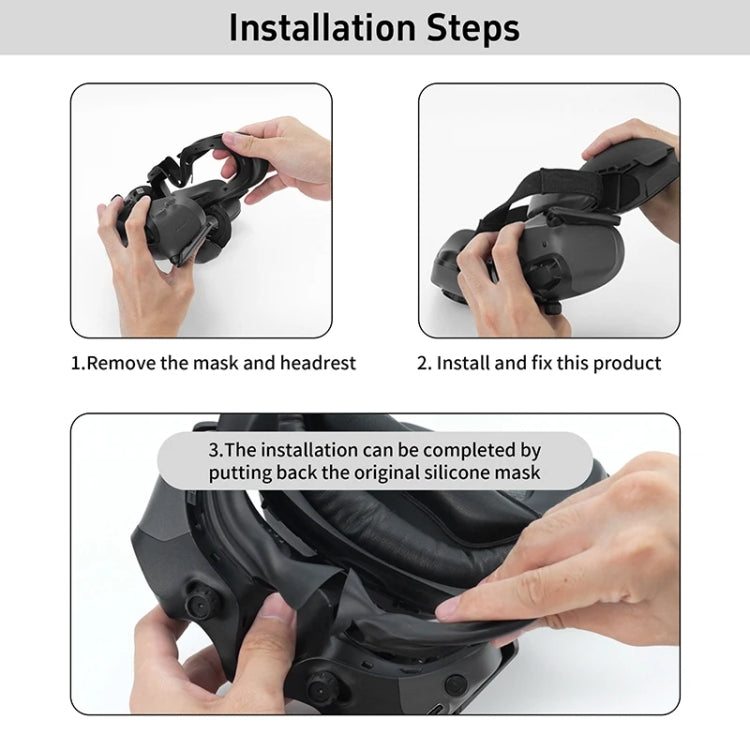 Installation Steps

1.Remove the mask and headrest

2. Install and fix this product

3.The installation can be completed by putting back the original silicone mask