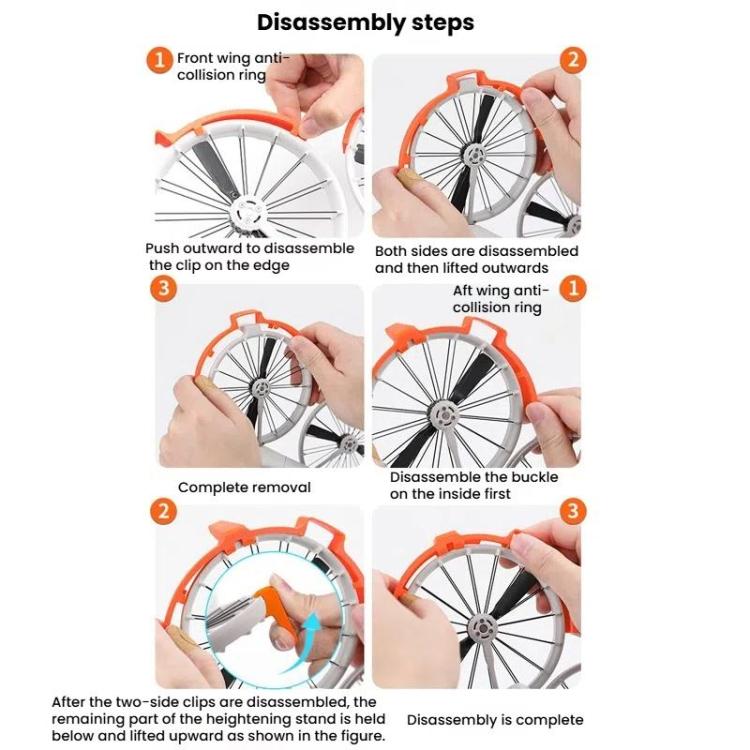 Disassembly steps

1 Front wing anti-collision ring

2

Push outward to disassemble the clip on the edge

Both sides are disassembled and then lifted outwards

3

Aft wing anti-collision ring 1

Complete removal

Disassemble the buckle on the inside first

2

3

After the two-side clips are disassembled, the remaining part of the heightening stand is held below and lifted upward as shown in the figure.

Disassembly is complete