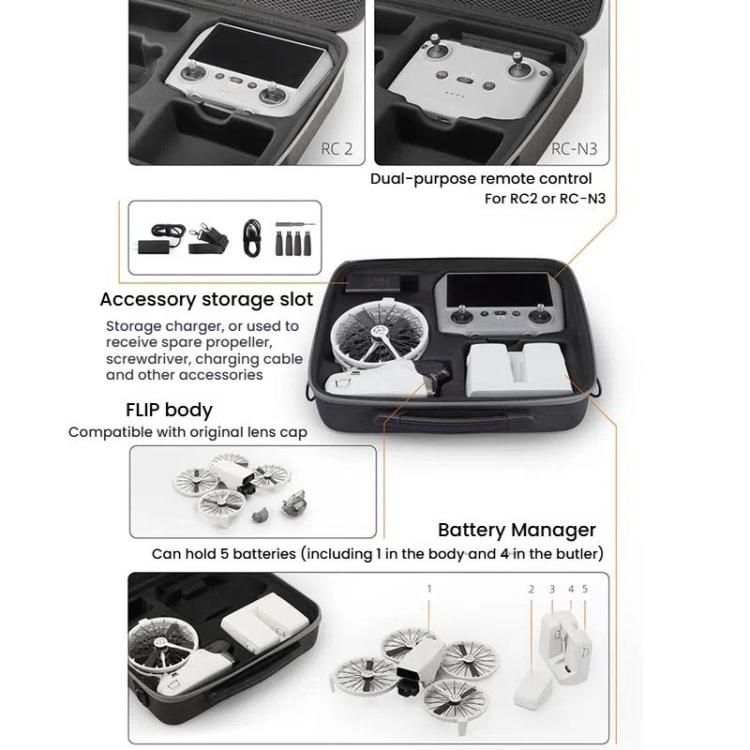 RC 2

RC-N3

Dual-purpose remote control
For RC2 or RC-N3

Accessory storage slot

Storage charger, or used to receive spare propeller, screwdriver, charging cable and other accessories

FLIP body

Compatible with original lens cap

Battery Manager

Can hold 5 batteries (including 1 in the body and 4 in the butler)

1

2 3 4 5