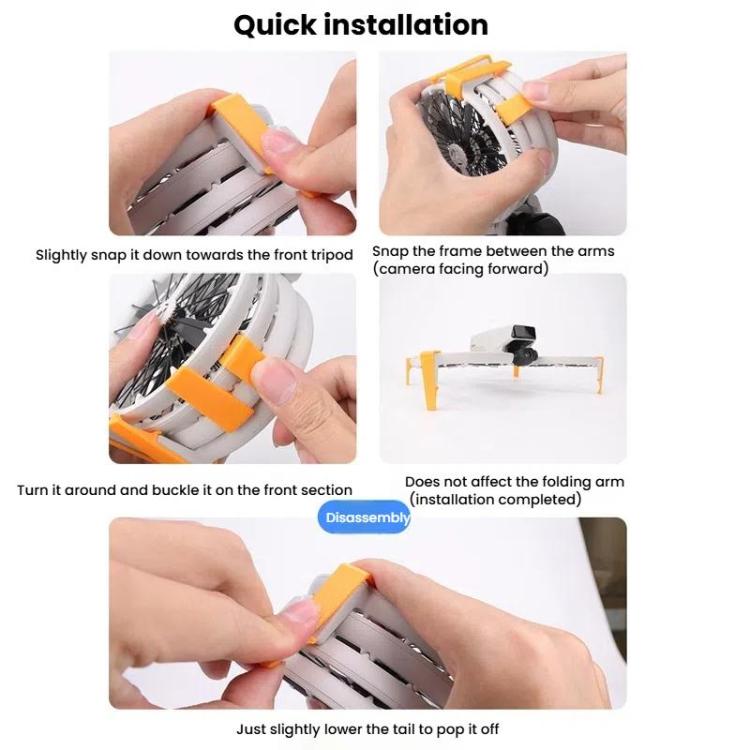 Quick installation

Slightly snap it down towards the front tripod

Snap the frame between the arms (camera facing forward)

Turn it around and buckle it on the front section

Does not affect the folding arm (installation completed)

Disassembly

Just slightly lower the tail to pop it off