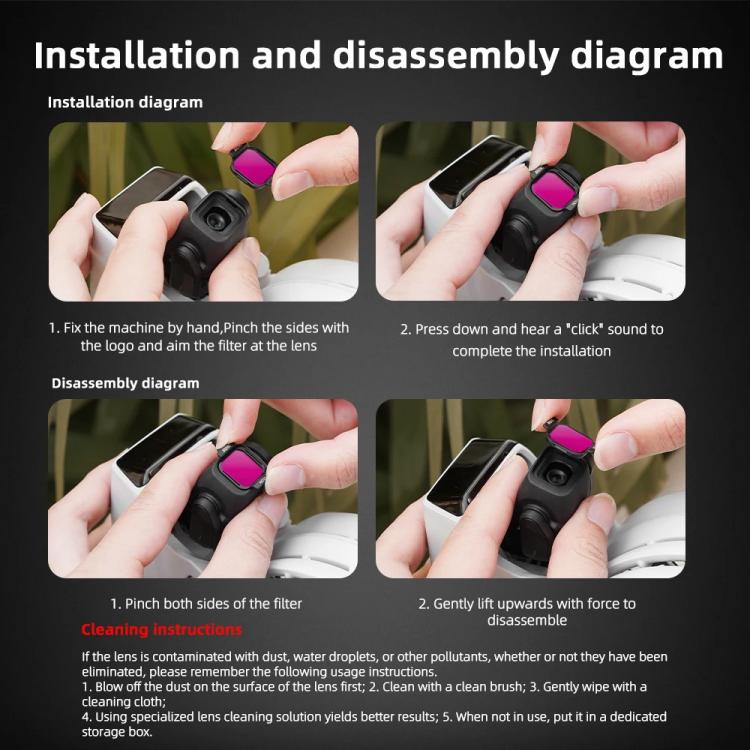 Installation and disassembly diagram

Installation diagram

1. Fix the machine by hand,Pinch the sides with the logo and aim the filter at the lens

2. Press down and hear a "click" sound to complete the installation

Disassembly diagram

1. Pinch both sides of the filter

2. Gently lift upwards with force to disassemble

Cleaning instructions

If the lens is contaminated with dust, water droplets, or other pollutants, whether or not they have been eliminated, please remember the following usage instructions.
1. Blow off the dust on the surface of the lens first; 2. Clean with a clean brush; 3. Gently wipe with a cleaning cloth;
4. Using specialized lens cleaning solution yields better results; 5. When not in use, put it in a dedicated storage box.