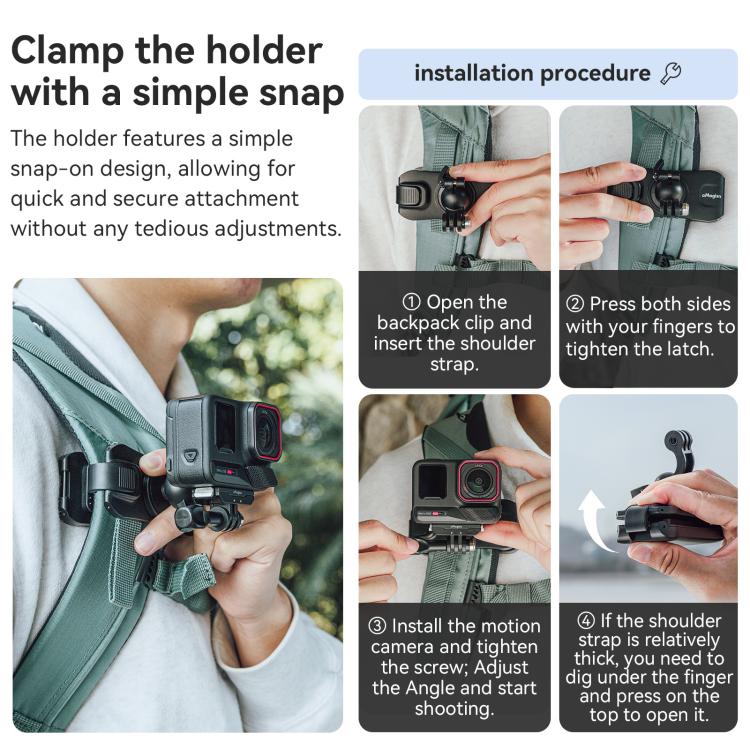 Clamp the holder with a simple snap

The holder features a simple snap-on design, allowing for quick and secure attachment without any tedious adjustments.

installation procedure

① Open the backpack clip and insert the shoulder strap.

② Press both sides with your fingers to tighten the latch.

③ Install the motion camera and tighten the screw; Adjust the Angle and start shooting.

④ If the shoulder strap is relatively thick, you need to dig under the finger and press on the top to open it.