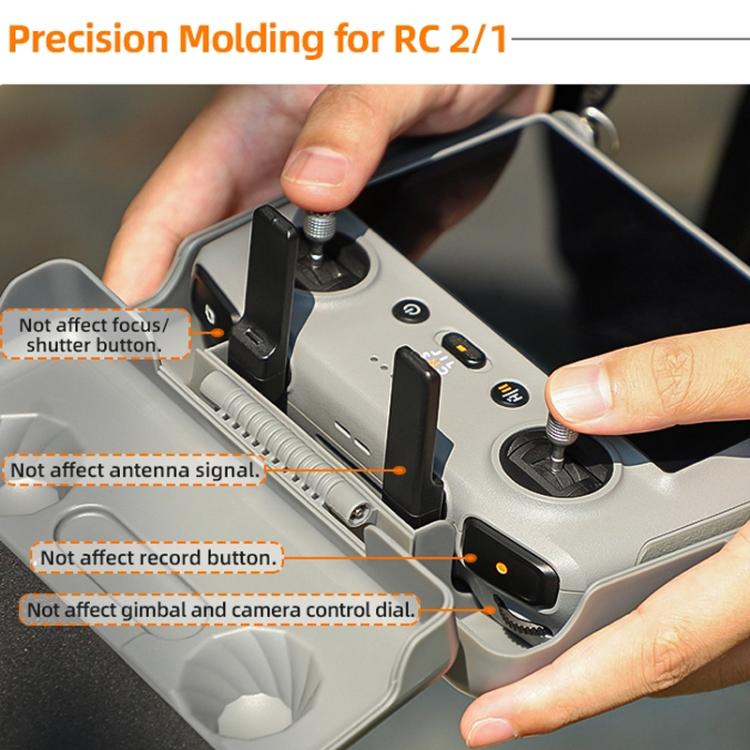 Precision Molding for RC 2/1

Not affect focus/ shutter button.

Not affect antenna signal.

Not affect record button.

Not affect gimbal and camera control dial.