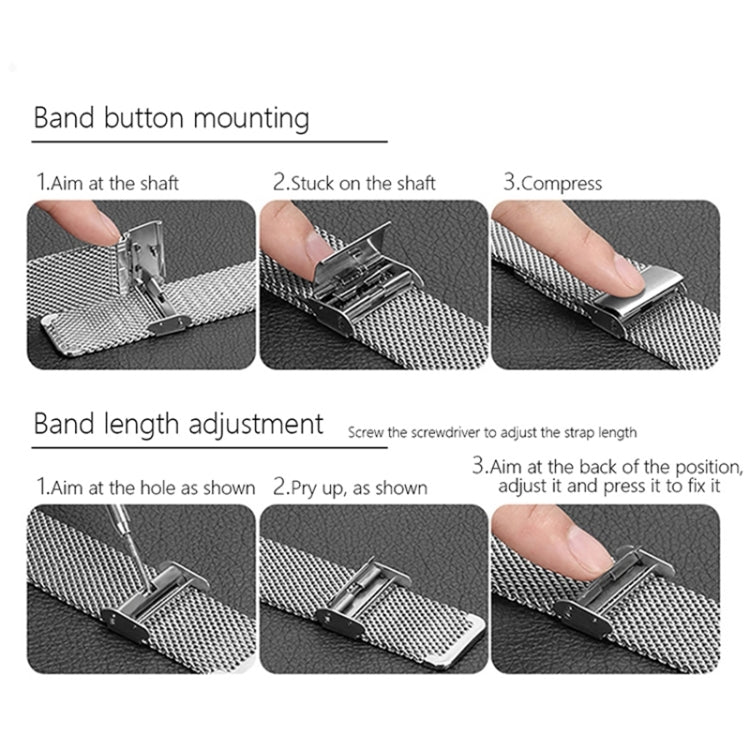 Band button mounting

1.Aim at the shaft

2.Stuck on the shaft

3.Compress

Band length adjustment

Screw the screwdriver to adjust the strap length

1.Aim at the hole as shown

2.Pry up, as shown

3.Aim at the back of the position, adjust it and press it to fix it